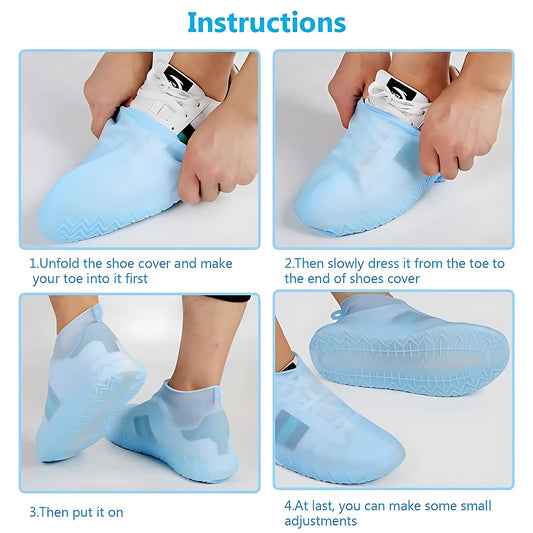 Instructions

1.Unfold the shoe cover and make your toe into it first

2.Then slowly dress it from the toe to the end of shoes cover

3.Then put it on

4.At last, you can make some small adjustments