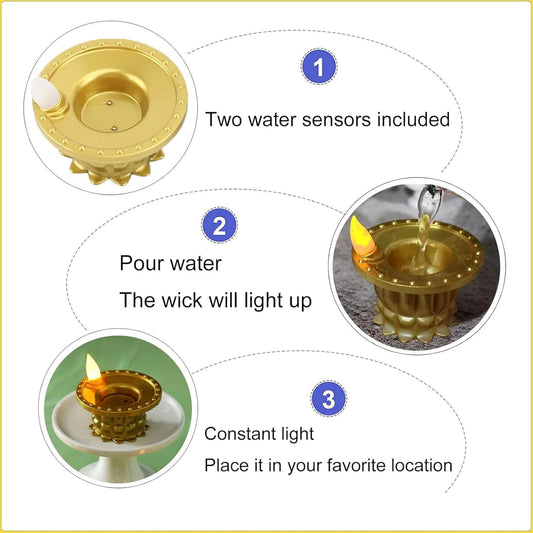 1

Two water sensors included

2

Pour water

The wick will light up

3

Constant light

Place it in your favorite location