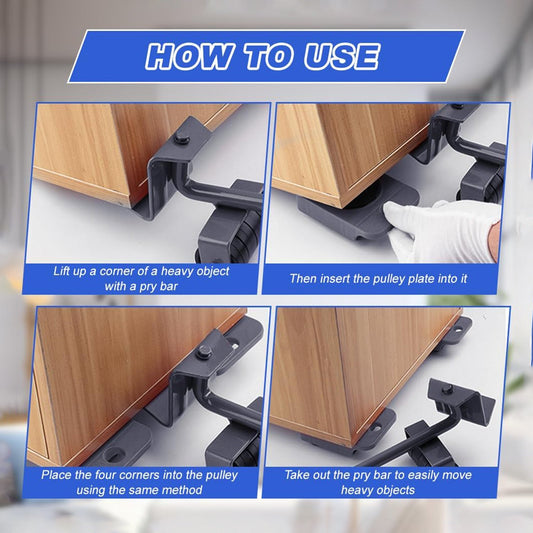 HOW TO USE

Lift up a corner of a heavy object with a pry bar

Then insert the pulley plate into it

Place the four corners into the pulley using the same method

Take out the pry bar to easily move heavy objects