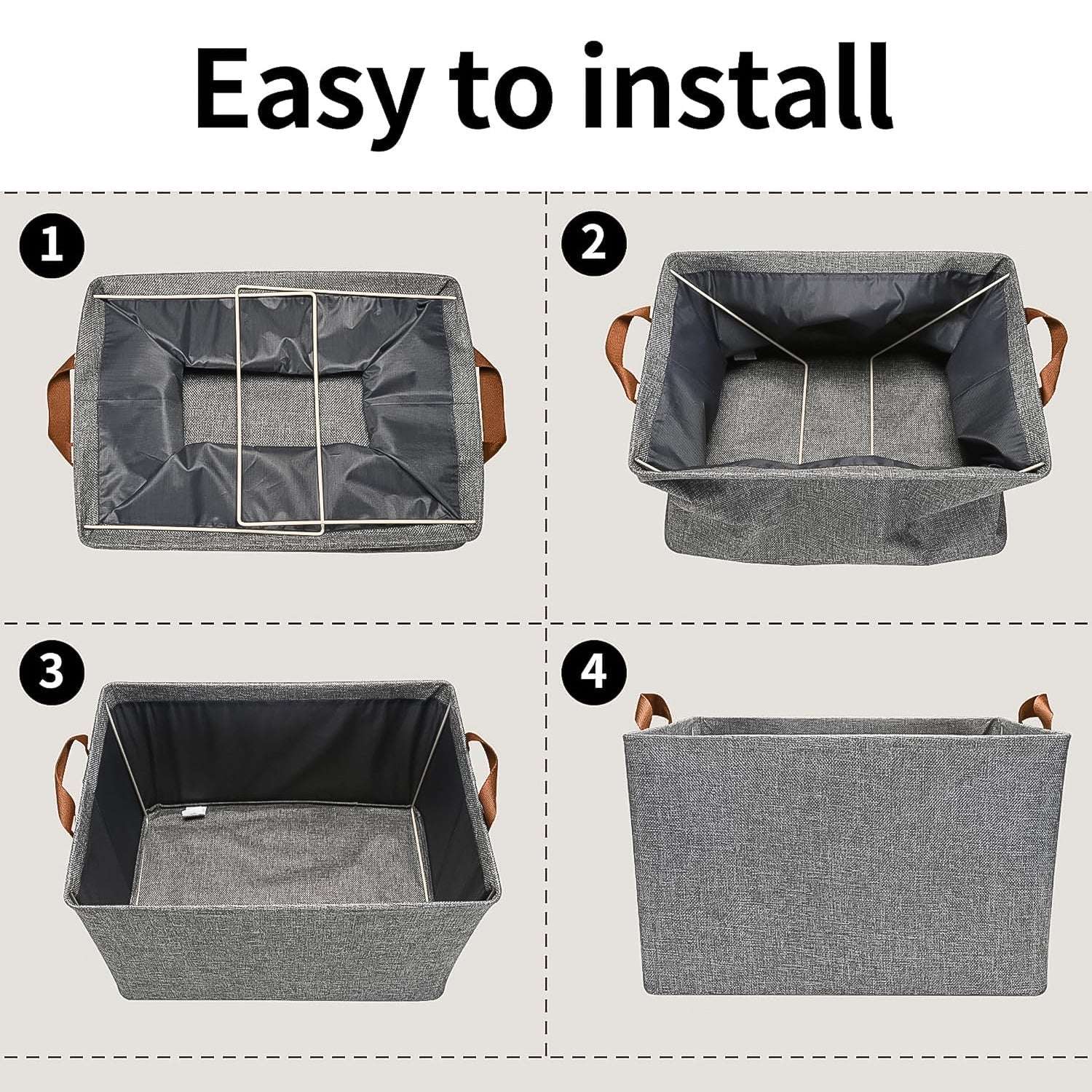 Easy to install

1

2

3

4