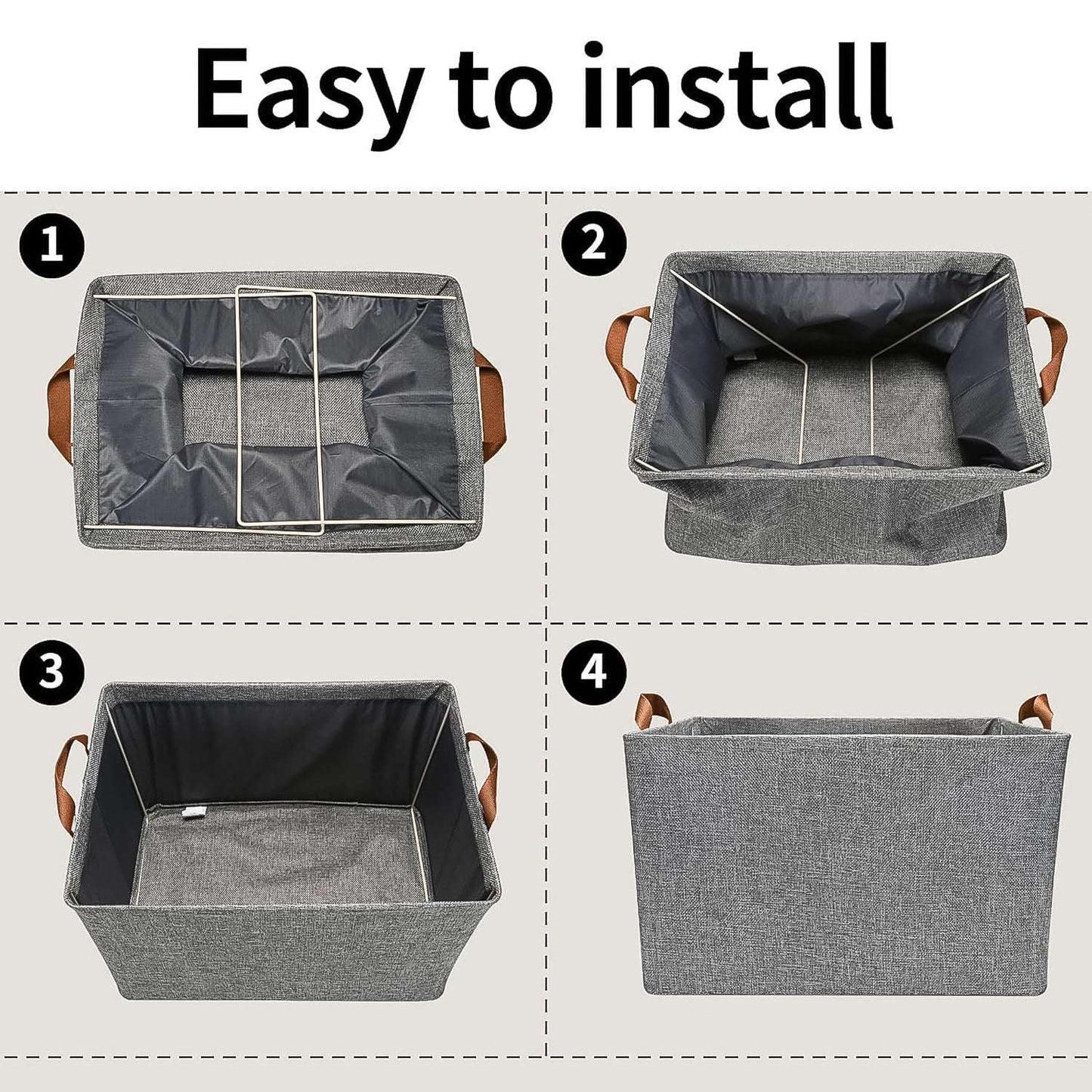 Easy to install

1

2

3

4