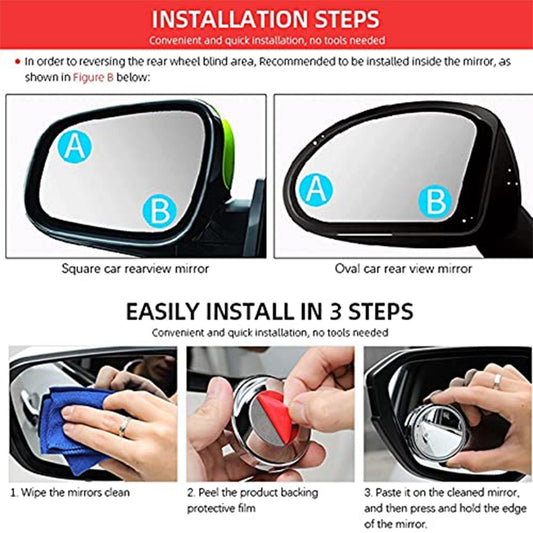 INSTALLATION STEPS
Convenient and quick installation, no tools needed

• In order to reversing the rear wheel blind area, Recommended to be installed inside the mirror, as shown in Figure B below:

A
B
Square car rearview mirror

A
B
Oval car rear view mirror

EASILY INSTALL IN 3 STEPS
Convenient and quick installation, no tools needed

1. Wipe the mirrors clean

2. Peel the product backing protective film

3. Paste it on the cleaned mirror, and then press and hold the edge of the mirror.