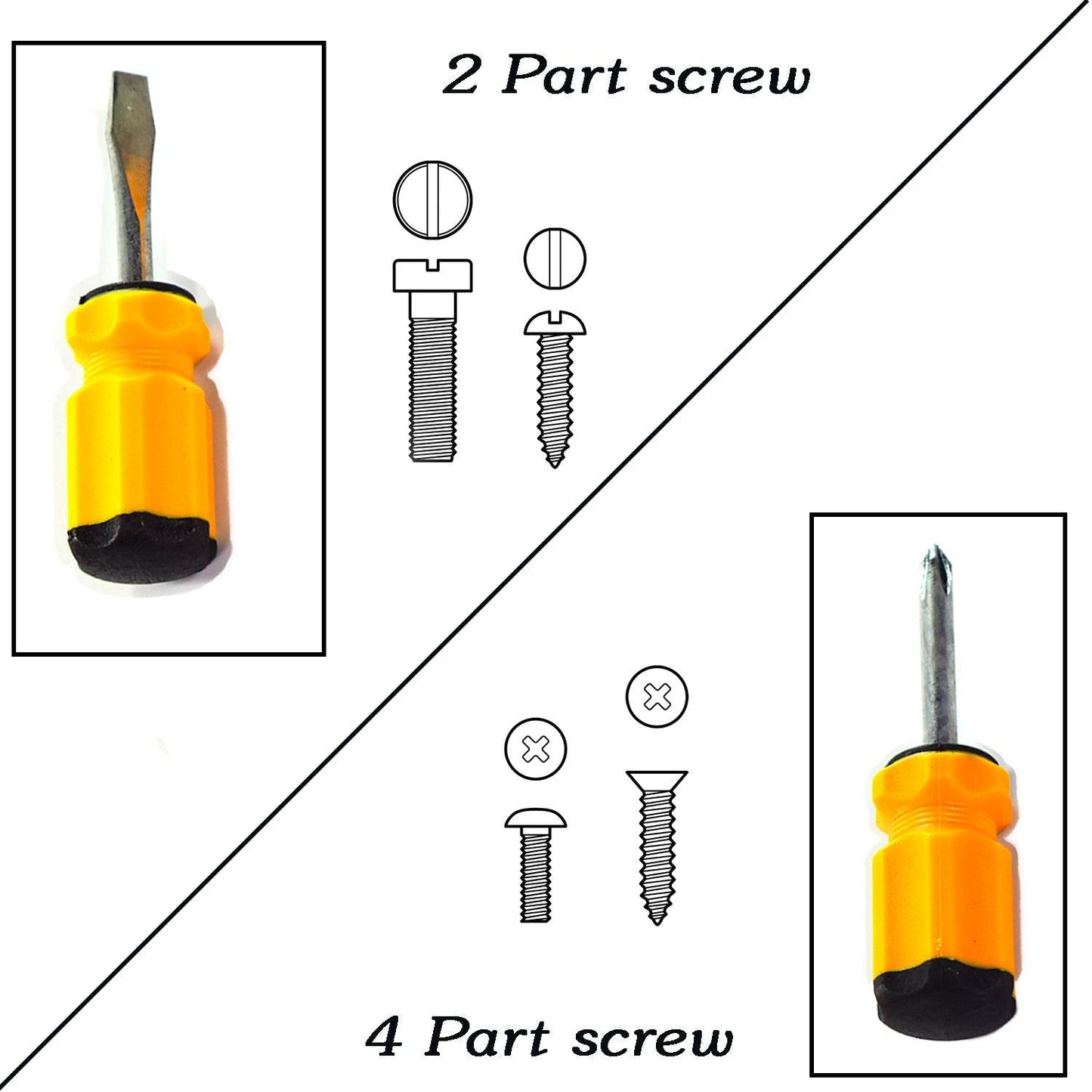 2 Part screw

4 Part screw