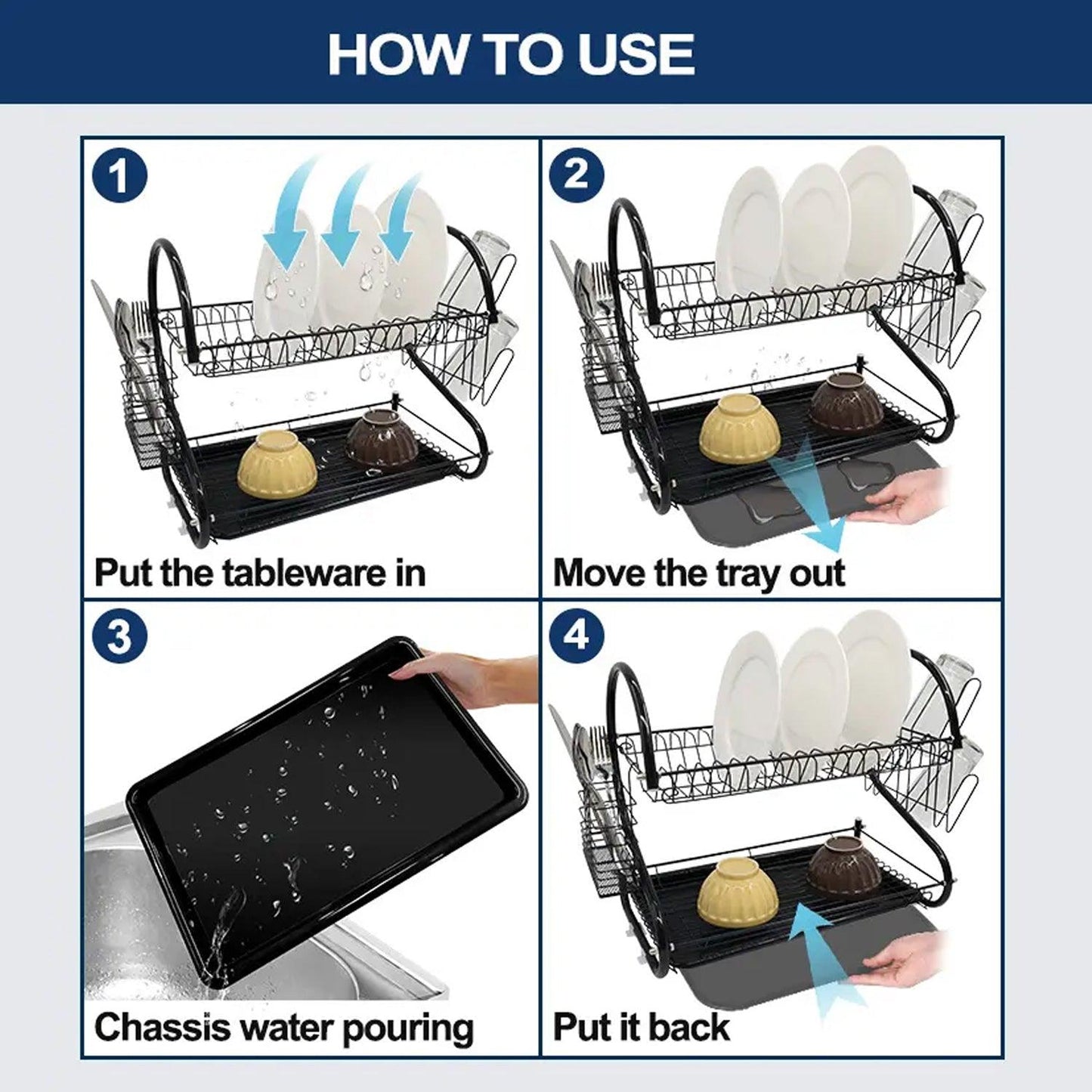 HOW TO USE

1
Put the tableware in

2
Move the tray out

3
Chassis water pouring

4
Put it back