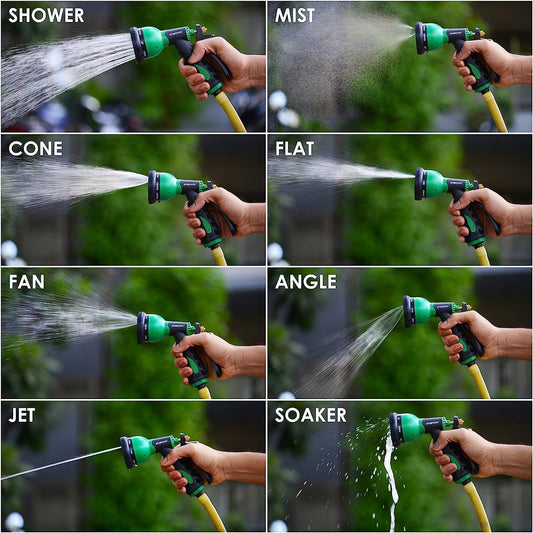 SHOWER

MIST

CONE

FLAT

FAN

ANGLE

JET

SOAKER