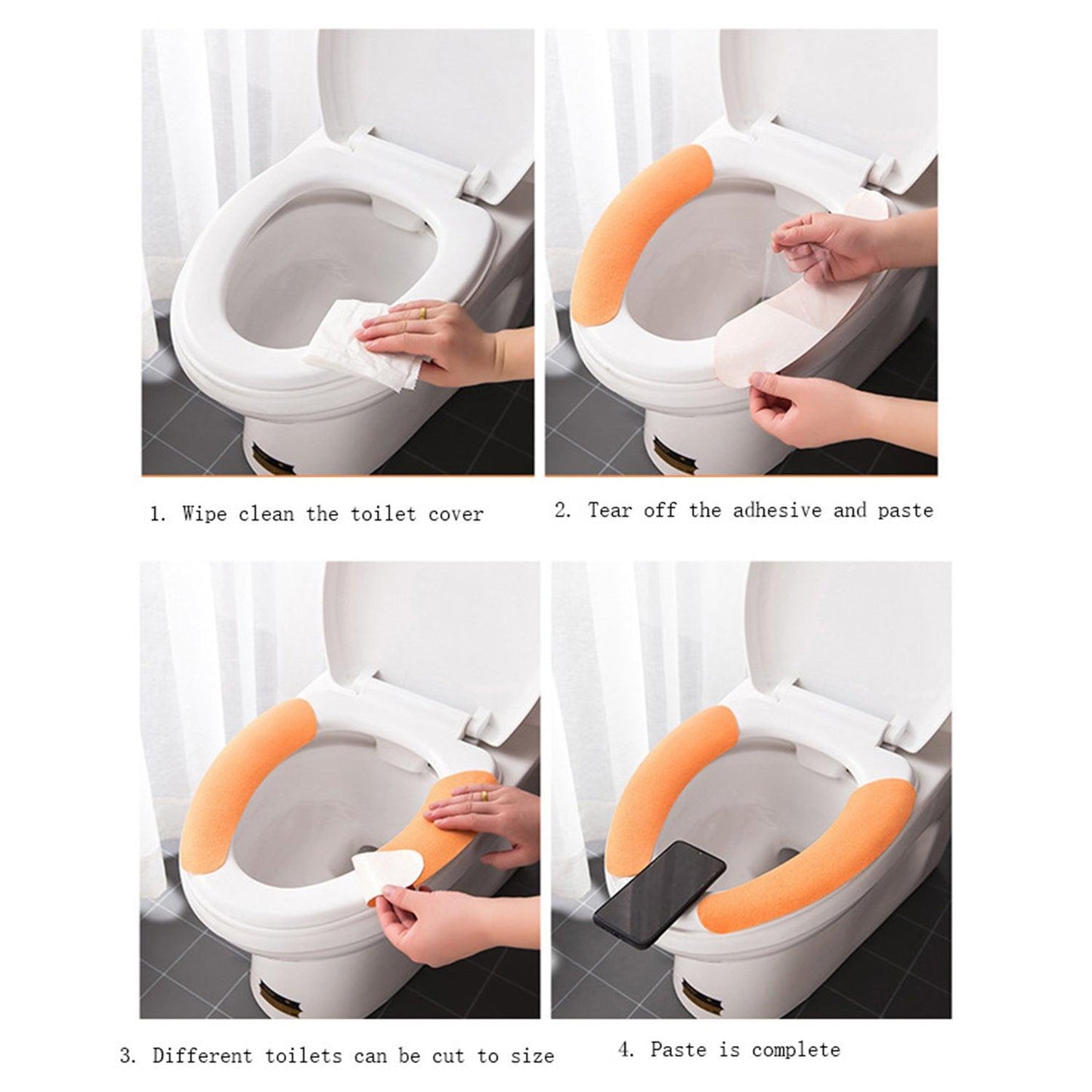 1. Wipe clean the toilet cover

2. Tear off the adhesive and paste

3. Different toilets can be cut to size

4. Paste is complete