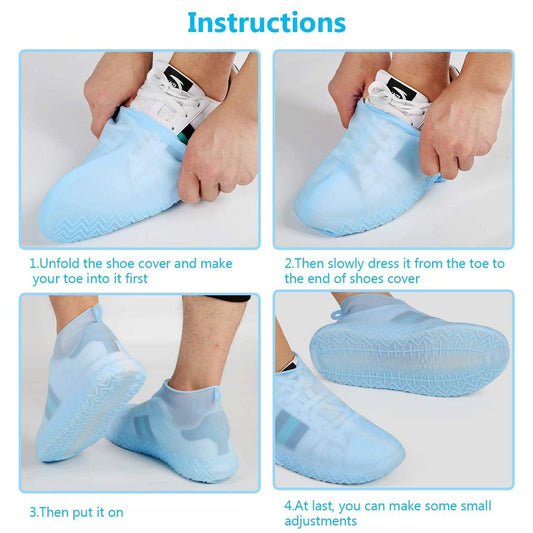 Instructions

1.Unfold the shoe cover and make your toe into it first

2.Then slowly dress it from the toe to the end of shoes cover

3.Then put it on

4.At last, you can make some small adjustments