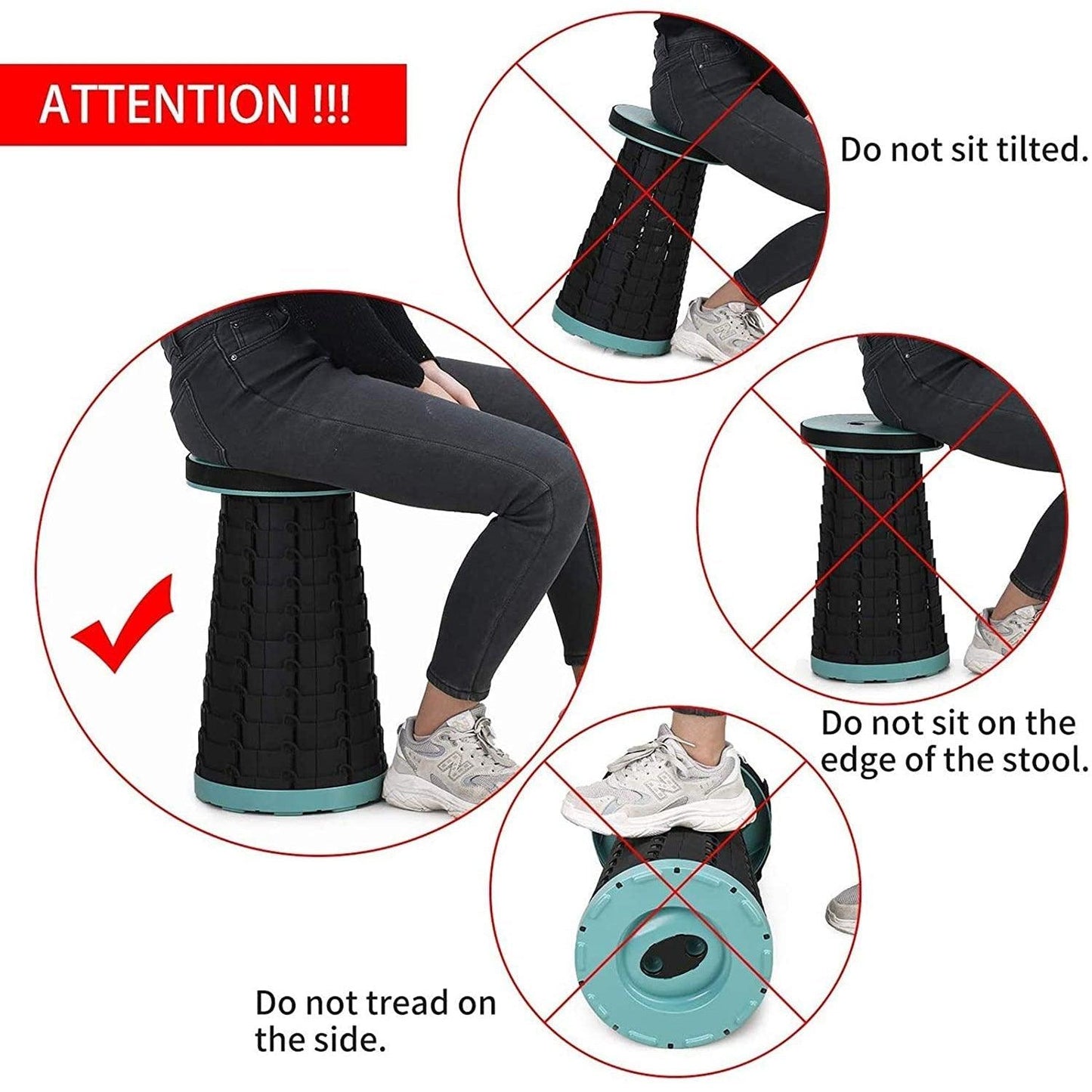 ATTENTION !!!

Do not sit tilted.

Do not sit on the edge of the stool.

Do not tread on the side.